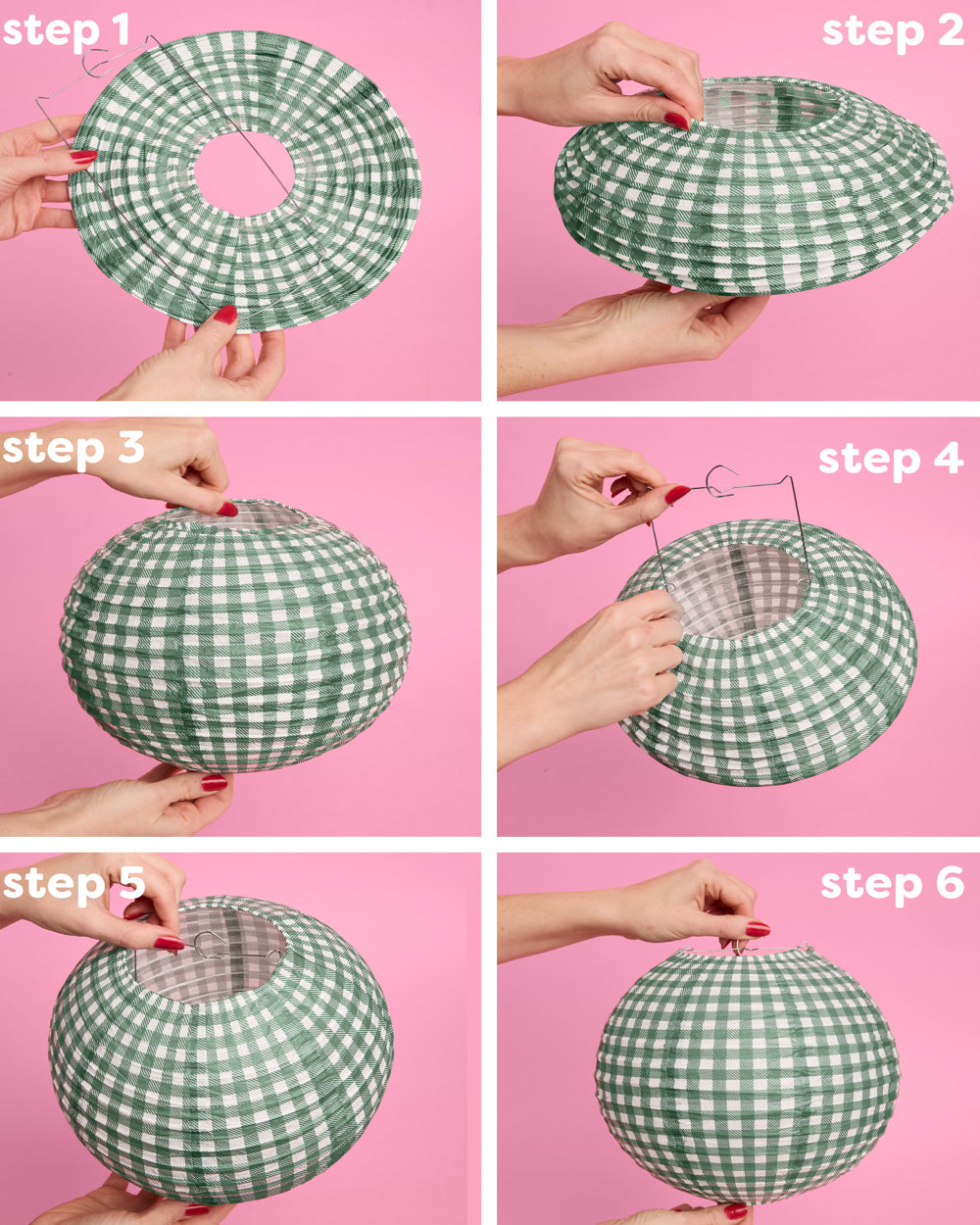 step 1

step 2

step 3

step 4

step 5

step 6