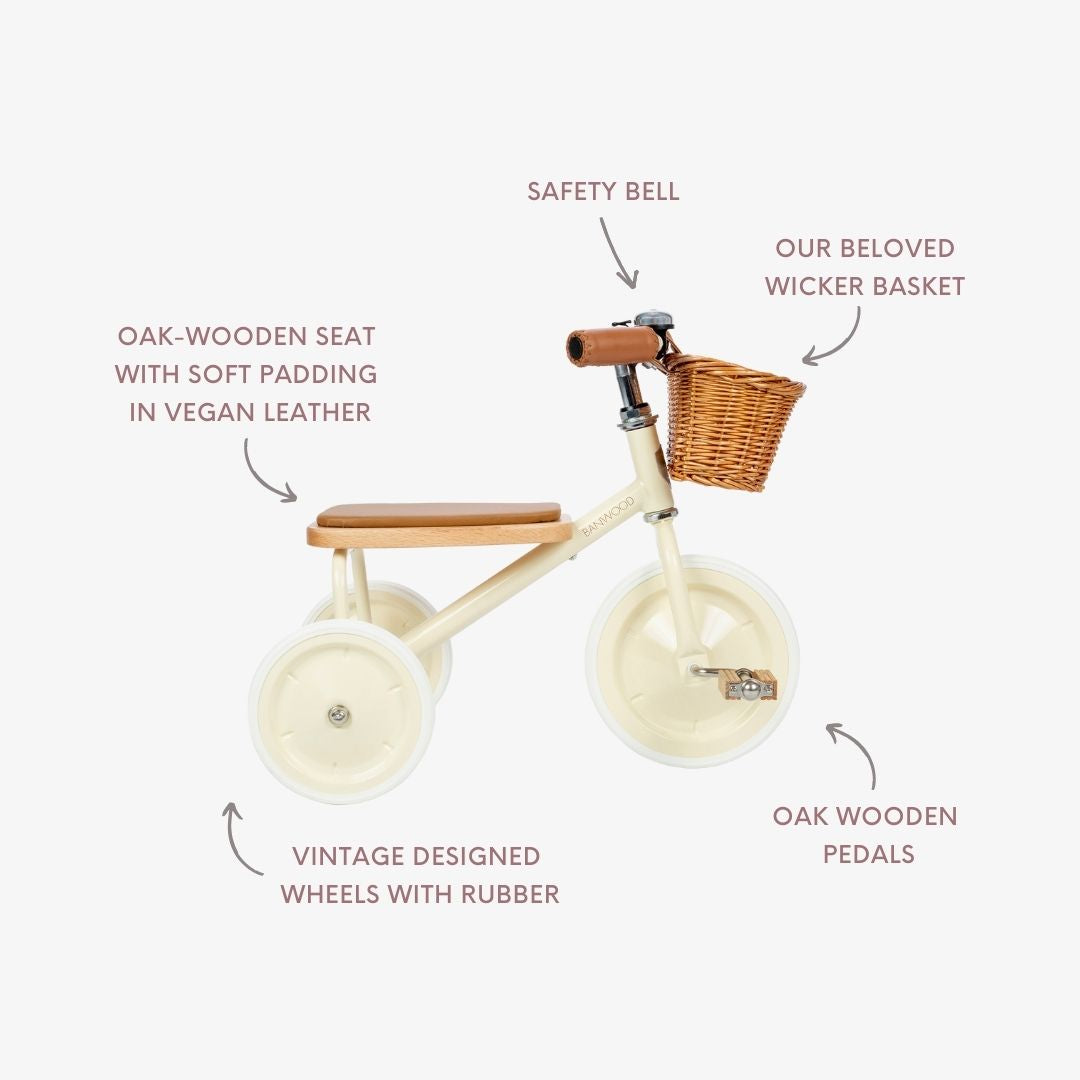 SAFETY BELL

OUR BELOVED WICKER BASKET

OAK-WOODEN SEAT WITH SOFT PADDING IN VEGAN LEATHER

BANWOOD

VINTAGE DESIGNED WHEELS WITH RUBBER

OAK WOODEN PEDALS