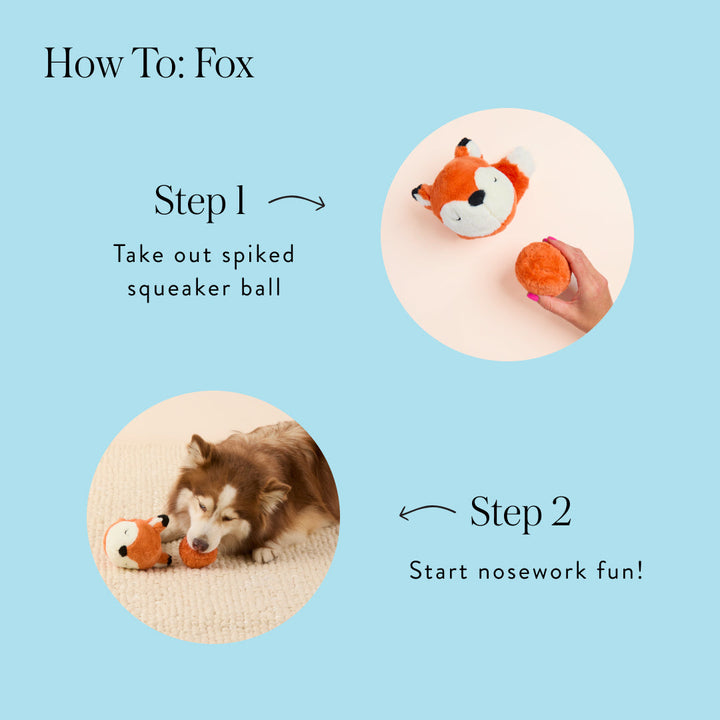 How To: Fox

Step 1

Take out spiked squeaker ball

Step 2

Start nosework fun!