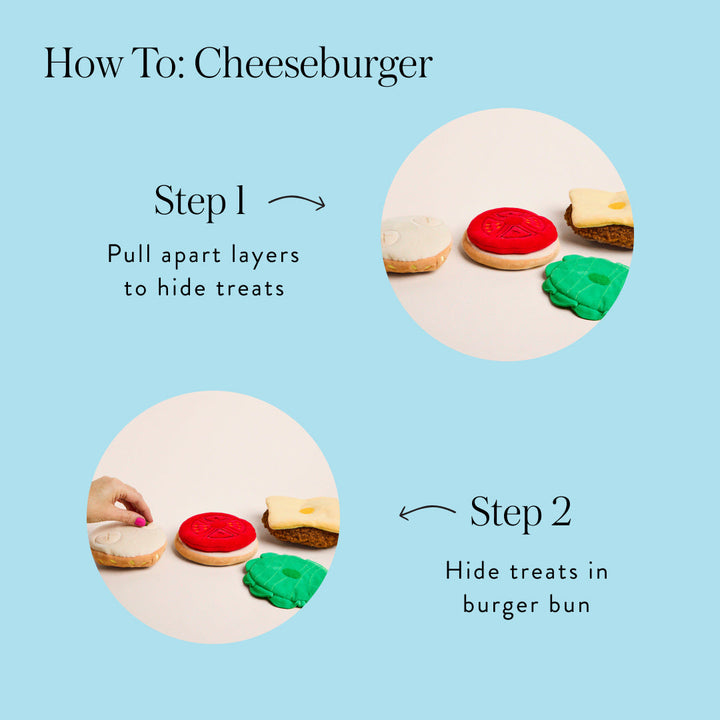 How To: Cheeseburger

Step 1

Pull apart layers to hide treats

Step 2

Hide treats in burger bun