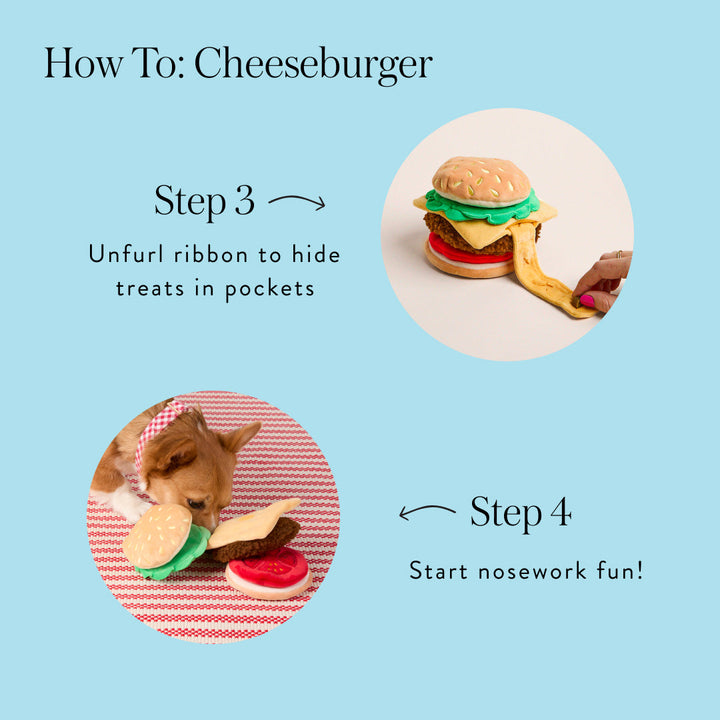 How To: Cheeseburger

Step 3

Unfurl ribbon to hide treats in pockets

Step 4

Start nosework fun!